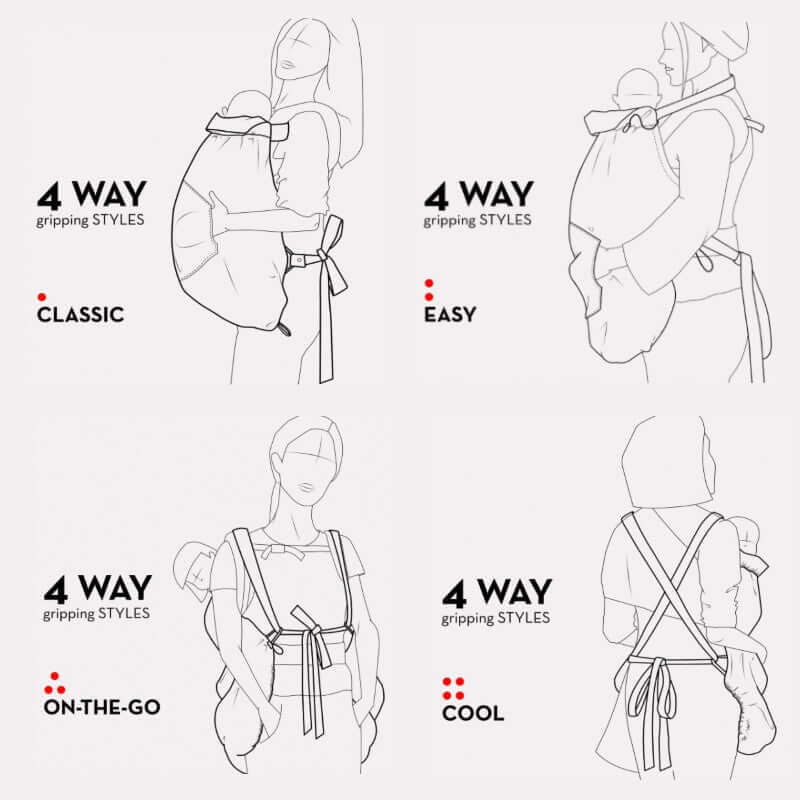 4 WAY
gripping STYLES

CLASSIC

4 WAY
gripping STYLES

EASY

4 WAY
gripping STYLES

ON-THE-GO

4 WAY
gripping STYLES

COOL