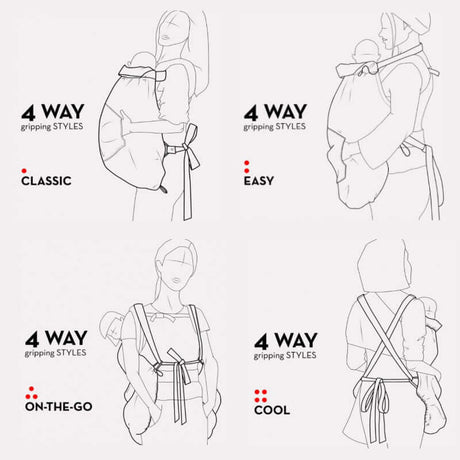 4 WAY
gripping STYLES

CLASSIC

4 WAY
gripping STYLES

EASY

4 WAY
gripping STYLES

ON-THE-GO

4 WAY
gripping STYLES

COOL