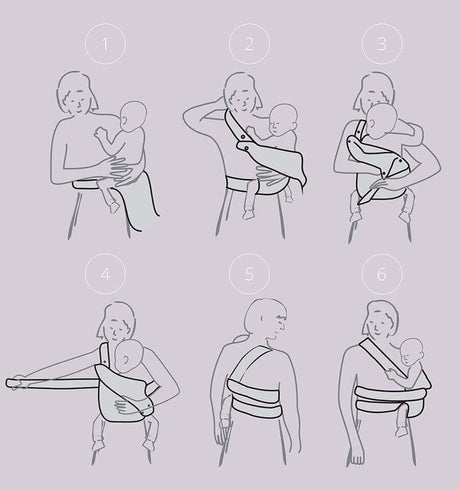 1
2
3
4
5
6